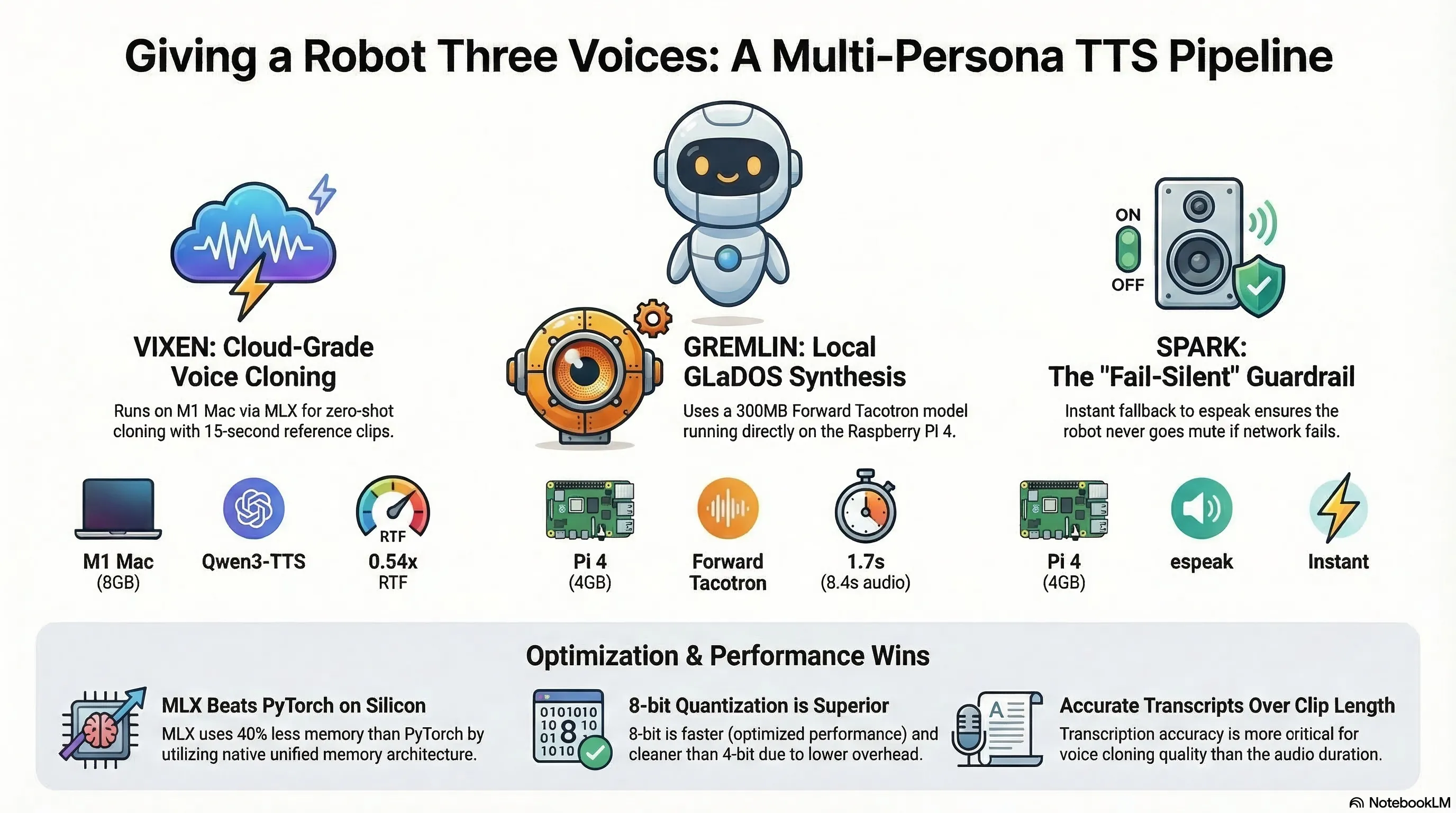 Giving a Robot Three Voices: A Multi-Persona TTS Pipeline

VIXEN: Cloud-Grade Voice Cloning

Runs on M1 Mac via MLX for zero-shot cloning with 15-second reference clips.

M1 Mac (8GB)

Qwen3-TTS

RTF

0.54x RTF

GREMLIN: Local GLaDOS Synthesis

Uses a 300MB Forward Tacotron model running directly on the Raspberry PI 4.

Pi 4 (4GB)

Forward Tacotron

1.7s (8.4s audio)

ON

OFF

SPARK: The "Fail-Silent" Guardrail

Instant fallback to espeak ensures the robot never goes mute if network fails.

Pi 4 (4GB)

espeak

Instant

Optimization & Performance Wins

MLX Beats PyTorch on Silicon

MLX uses 40% less memory than PyTorch by utilizing native unified memory architecture.

0101010
10 8 10
01
1010

8-bit Quantization is Superior

8-bit is faster (optimized performance) and cleaner than 4-bit due to lower overhead.

A

Accurate Transcripts Over Clip Length

Transcription accuracy is more critical for voice cloning quality than the audio duration.

NotebookLM