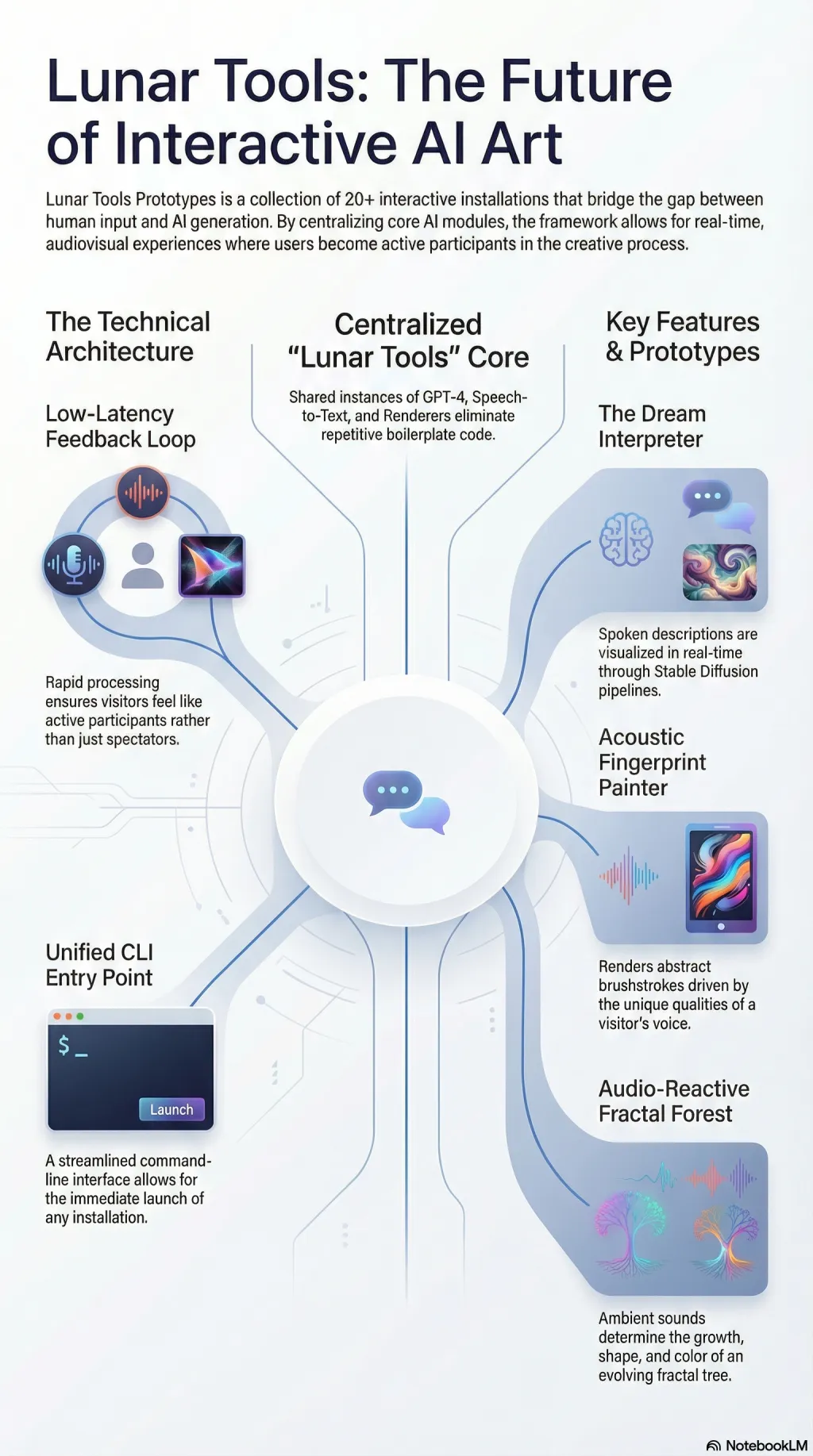 Lunar Tools: The Future of Interactive AI Art

Lunar Tools Prototypes is a collection of 20+ interactive installations that bridge the gap between human input and AI generation. By centralizing core AI modules, the framework allows for real-time, audiovisual experiences where users become active participants in the creative process.

The Technical Architecture

Low-Latency Feedback Loop

Rapid processing ensures visitors feel like active participants rather than just spectators.

Unified CLI Entry Point

$_

Launch

A streamlined command-line interface allows for the immediate launch of any installation.

Centralized "Lunar Tools" Core

Shared instances of GPT-4, Speech-to-Text, and Renderers eliminate repetitive boilerplate code.

Key Features & Prototypes

The Dream Interpreter

Spoken descriptions are visualized in real-time through Stable Diffusion pipelines.

Acoustic Fingerprint Painter

Renders abstract brushstrokes driven by the unique qualities of a visitor's voice.

Audio-Reactive Fractal Forest

Ambient sounds determine the growth, shape, and color of an evolving fractal tree.

NotebookLM