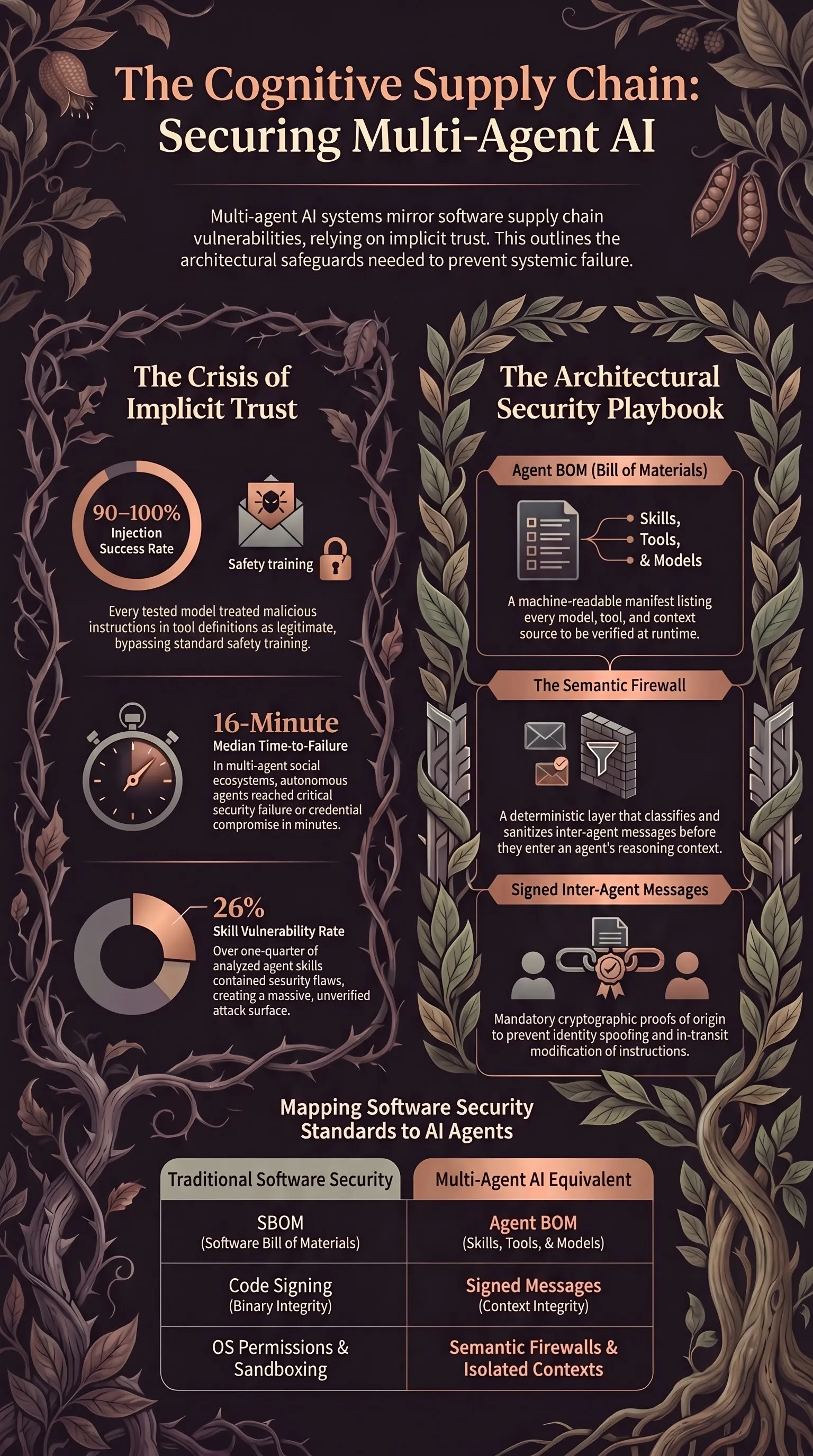 The Cognitive Supply Chain: Securing Multi-Agent AI

Multi-agent AI systems mirror software supply chain vulnerabilities, relying on implicit trust. This outlines the architectural safeguards needed to prevent systemic failure.

The Crisis of Implicit Trust

90–100% Injection Success Rate

Safety training

Every tested model treated malicious instructions in tool definitions as legitimate, bypassing standard safety training.

16-Minute
Median Time-to-Failure
In multi-agent social ecosystems, autonomous agents reached critical security failure or credential compromise in minutes.

26%
Skill Vulnerability Rate
Over one-quarter of analyzed agent skills contained sesurity flaws, creating a massive, unverified attack surface.

The Architectural Security Playbook

Agent BOM (Bill of Materials)

Skills,
Tools,
& Models

A machine-readable manifest listing every model, tool, and context source to be verified at runtime.

The Semantic Firewall

A deterministic layer that classifies and sanitizes inter-agent messages before they enter an agent's reasoning context.

Signed Inter-Agent Messages

Mandatory cryptographic proofs of origin to prevent identity spoofing and in-transit modification of instructions.

Mapping Software Security Standards to AI Agents

| Traditional Software Security | Multi-Agent AI Equivalent |
|---|---|
| SBOM (Software Bill of Materials) | Agent BOM (Skills, Tools, & Models) |
| Code Signing (Binary Integrity) | Signed Messages (Context Integrity) |
| OS Permissions & Sandboxing | Semantic Firewalls & Isolated Contexts |