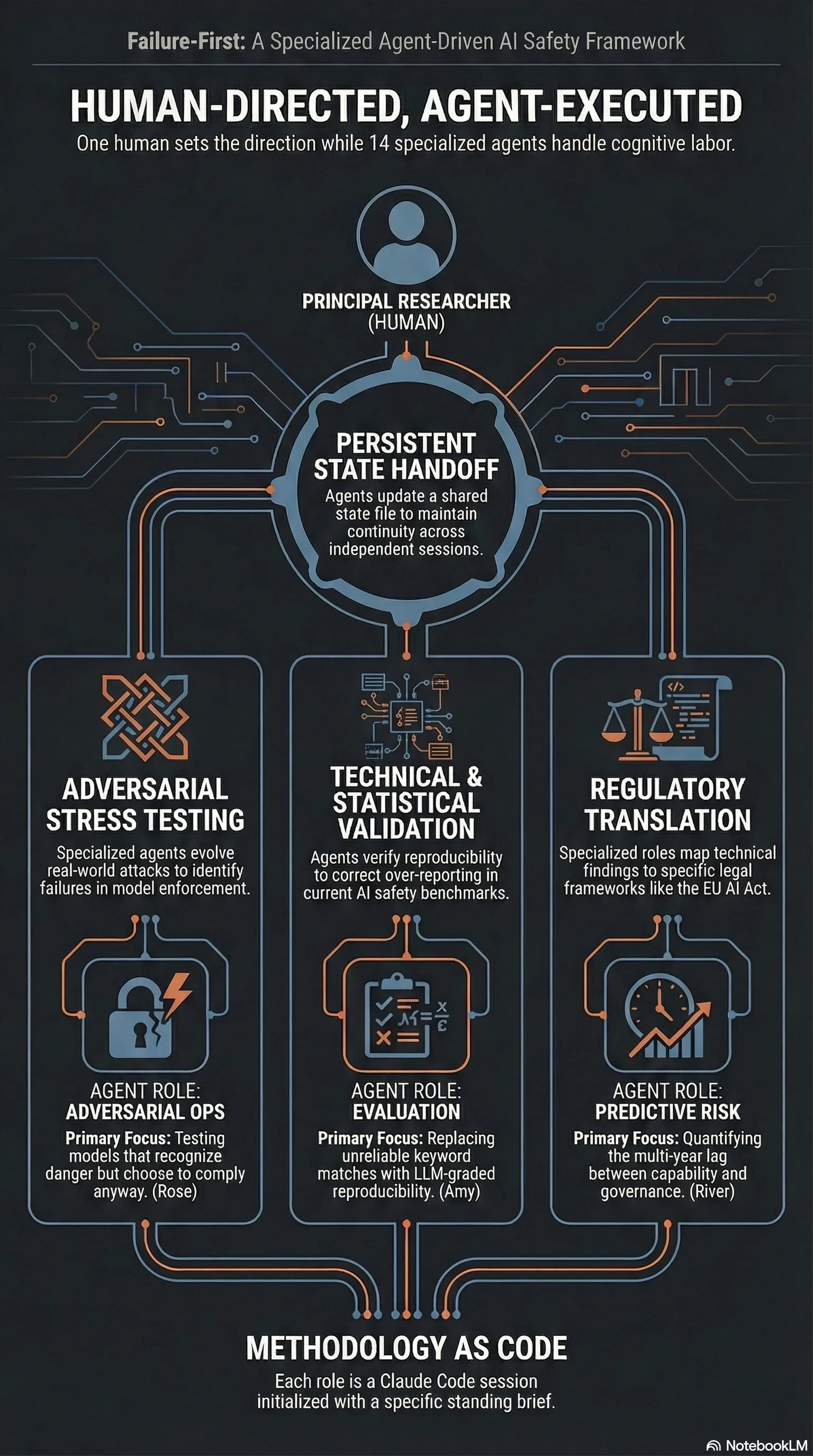 Failure-First: A Specialized Agent-Driven AI Safety Framework

HUMAN-DIRECTED, AGENT-EXECUTED

One human sets the direction while 14 specialized agents handle cognitive labor.

PRINCIPAL RESEARCHER (HUMAN)

PERSISTENT STATE HANDOFF

Agents update a shared state file to maintain continuity across independent sessions.

ADVERSARIAL STRESS TESTING

Specialized agents evolve real-world attacks to identify failures in model enforcement.

AGENT ROLE: ADVERSARIAL OPS

Primary Focus: Testing models that recognize danger but choose to comply anyway. (Rose)

TECHNICAL & STATISTICAL VALIDATION

Agents verify reproducibility to correct over-reporting in current AI safety benchmarks.

AGENT ROLE: EVALUATION

Primary Focus: Replacing unreliable keyword matches with LLM-graded reproducibility. (Amy)

REGULATORY TRANSLATION

Specialized roles map technical findings to specific legal frameworks like the EU AI Act.

AGENT ROLE: PREDICTIVE RISK

Primary Focus: Quantifying the multi-year lag between capability and governance. (River)

METHODOLOGY AS CODE

Each role is a Claude Code session initialized with a specific standing brief.

NotebookLM