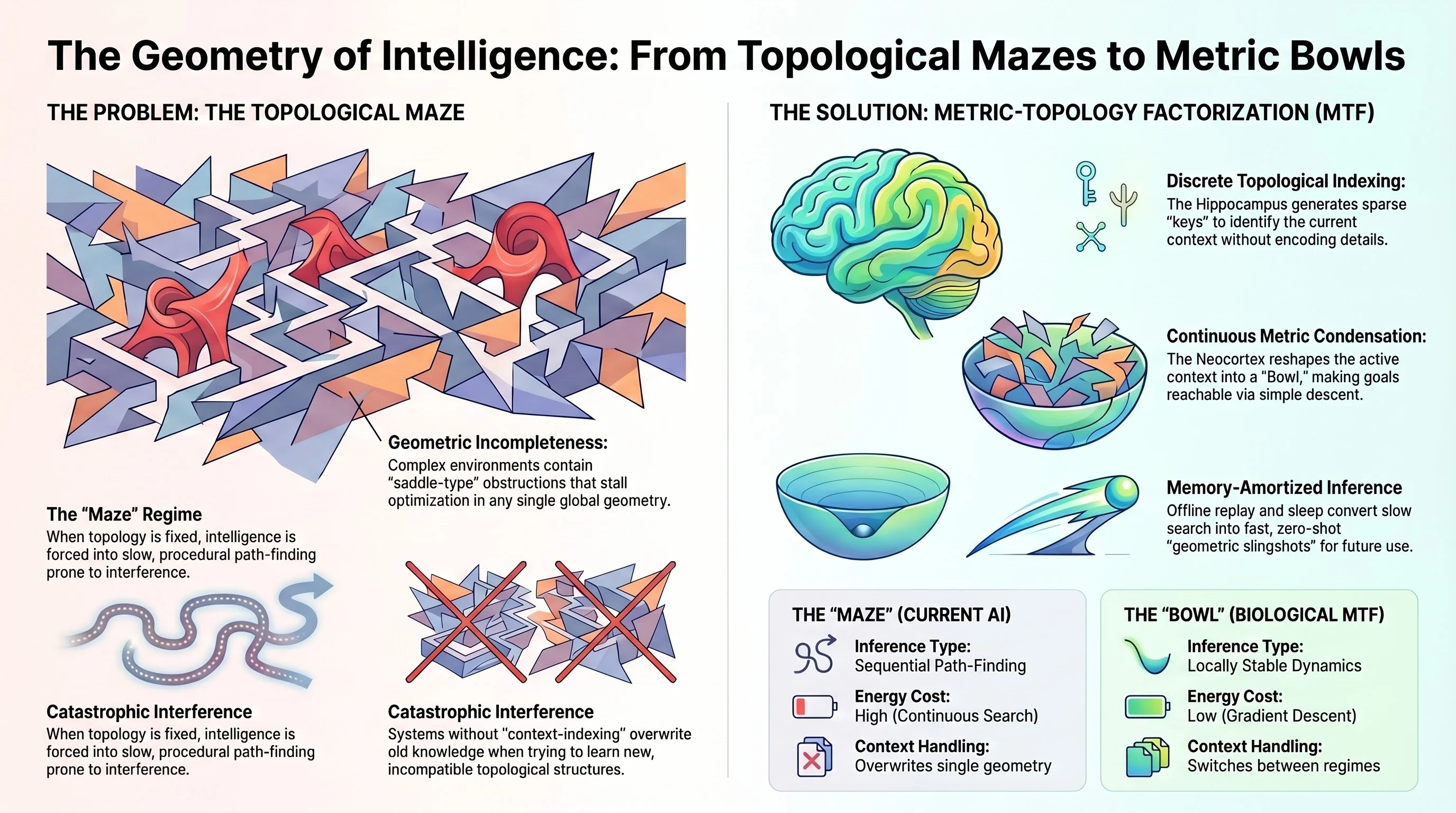 The Geometry of Intelligence: From Topological Mazes to Metric Bowls

THE PROBLEM: THE TOPOLOGICAL MAZE

Geometric Incompleteness:
Complex environments contain "saddle-type" obstructions that stall optimization in any single global geometry.

The "Maze" Regime
When topology is fixed, intelligence is forced into slow, procedural path-finding prone to interference.

Catastrophic Interference
When topology is fixed, intelligence is forced into slow, procedural path-finding prone to interference.

Catastrophic Interference
Systems without "context-indexing" overwrite old knowledge when trying to learn new, incompatible topological structures.

THE SOLUTION: METRIC-TOPOLOGY FACTORIZATION (MTF)

Discrete Topological Indexing:
The Hippocampus generates sparse "keys" to identify the current context without encoding details.

Continuous Metric Condensation:
The Neocortex reshapes the active context into a "Bowl," making goals reachable via simple descent.

Memory-Amortized Inference
Offline replay and sleep convert slow search into fast, zero-shot "geometric slingshots" for future use.

THE "MAZE" (CURRENT AI)
Inference Type:
Sequential Path-Finding
Energy Cost:
High (Continuous Search)
Context Handling:
Overwrites single geometry

THE "BOWL" (BIOLOGICAL MTF)
Inference Type:
Locally Stable Dynamics
Energy Cost:
Low (Gradient Descent)
Context Handling:
Switches between regimes