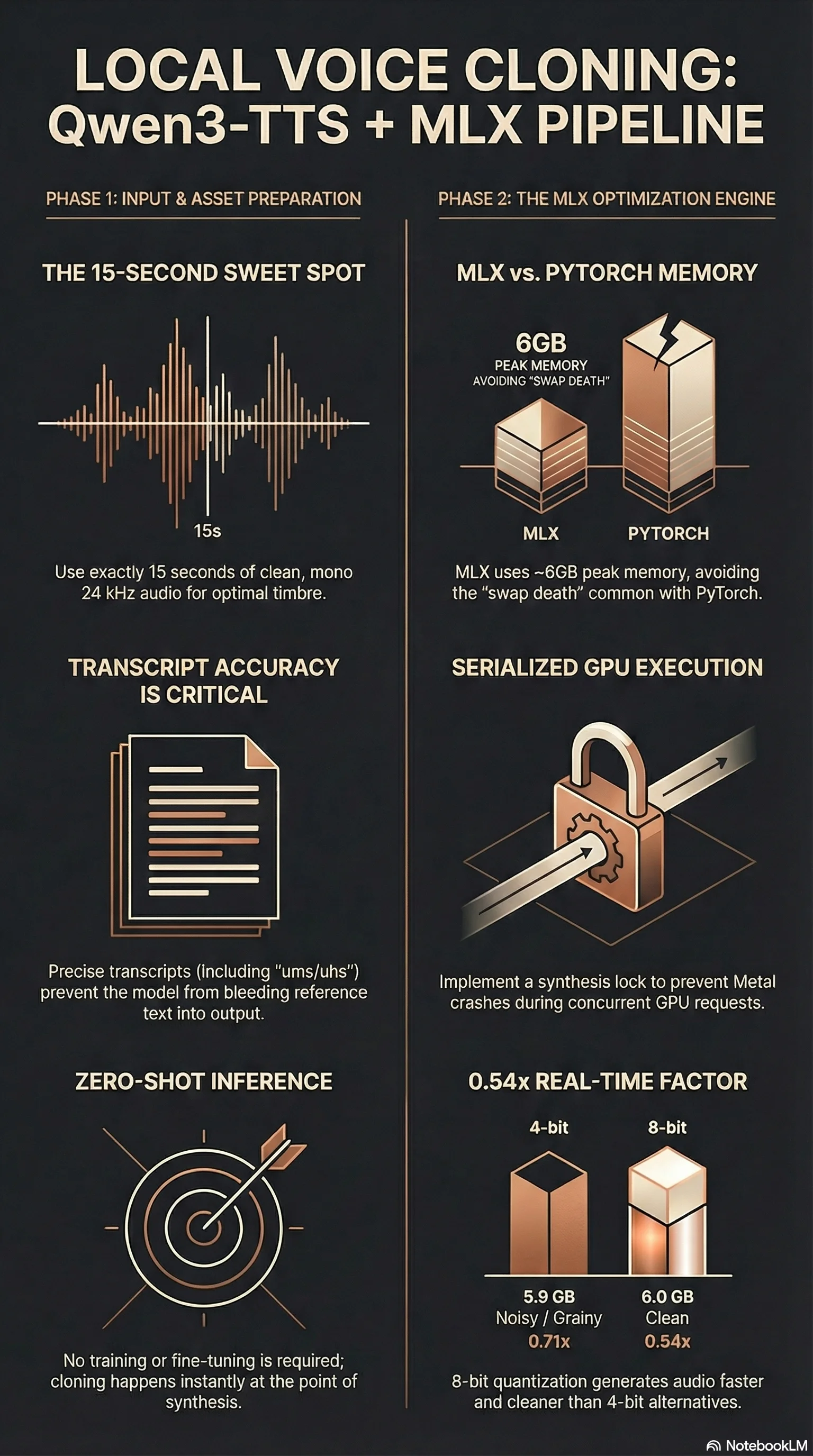 LOCAL VOICE CLONING: Qwen3-TTS + MLX PIPELINE

PHASE 1: INPUT & ASSET PREPARATION

THE 15-SECOND SWEET SPOT

15s

Use exactly 15 seconds of clean, mono 24 kHz audio for optimal timbre.

TRANSCRIPT ACCURACY IS CRITICAL

Precise transcripts (including "ums/uhs") prevent the model from bleeding reference text into output.

ZERO-SHOT INFERENCE

No training or fine-tuning is required; cloning happens instantly at the point of synthesis.

PHASE 2: THE MLX OPTIMIZATION ENGINE

MLX vs. PYTORCH MEMORY

6GB
PEAK MEMORY
AVOIDING "SWAP DEATH"

MLX

PYTORCH

MLX uses ~6GB peak memory, avoiding the "swap death" common with PyTorch.

SERIALIZED GPU EXECUTION

Implement a synthesis lock to prevent Metal crashes during concurrent GPU requests.

0.54x REAL-TIME FACTOR

4-bit

8-bit

5.9 GB
Noisy / Grainy
0.71x

6.0 GB
Clean
0.54x

8-bit quantization generates audio faster and cleaner than 4-bit alternatives.

NotebookLM